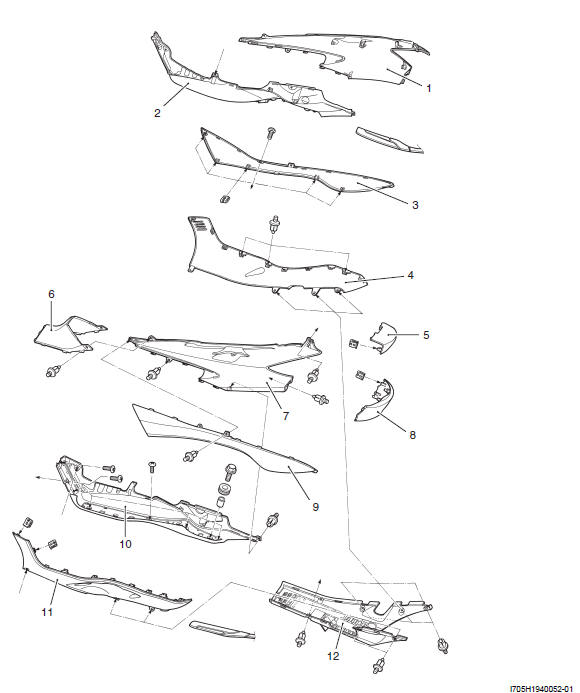 1
2
3
4
6
5
7
8
9
10
11
12
I705H1940052-01