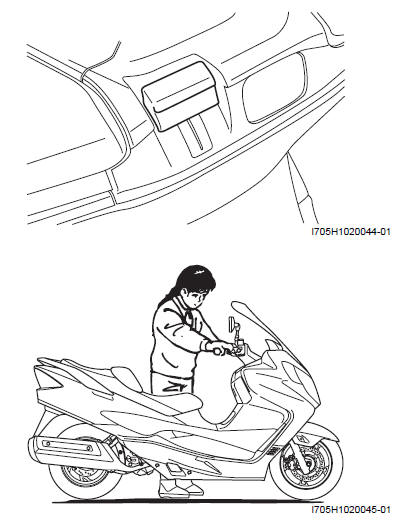 I705H1020044-01

I705H1020045-01