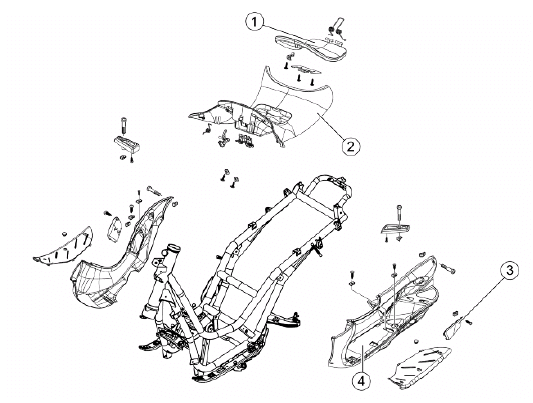 1
2
3
4