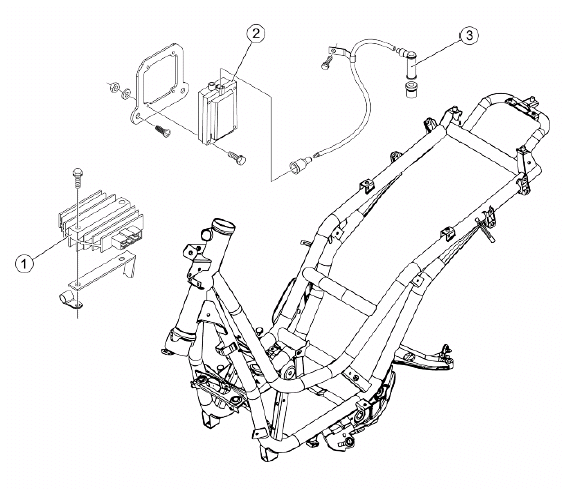 2
3
1