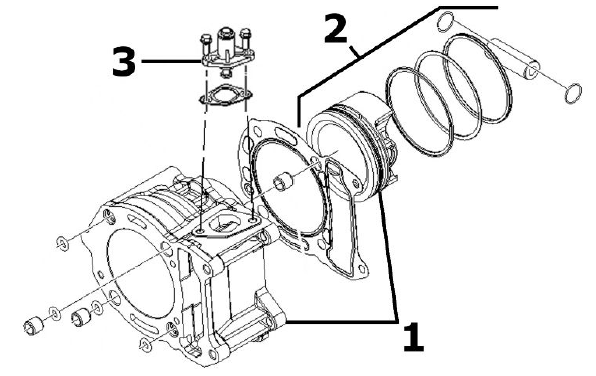 2
3
1